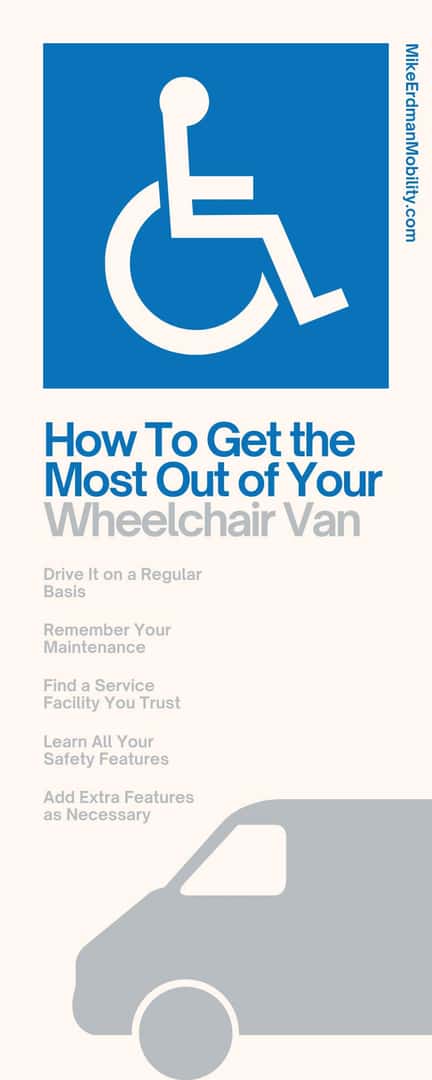 MikeErdmanMobility.com

How To Get the Most Out of Your Wheelchair Van

Drive It on a Regular Basis

Remember Your Maintenance

Find a Service Facility You Trust

Learn All Your Safety Features

Add Extra Features as Necessary