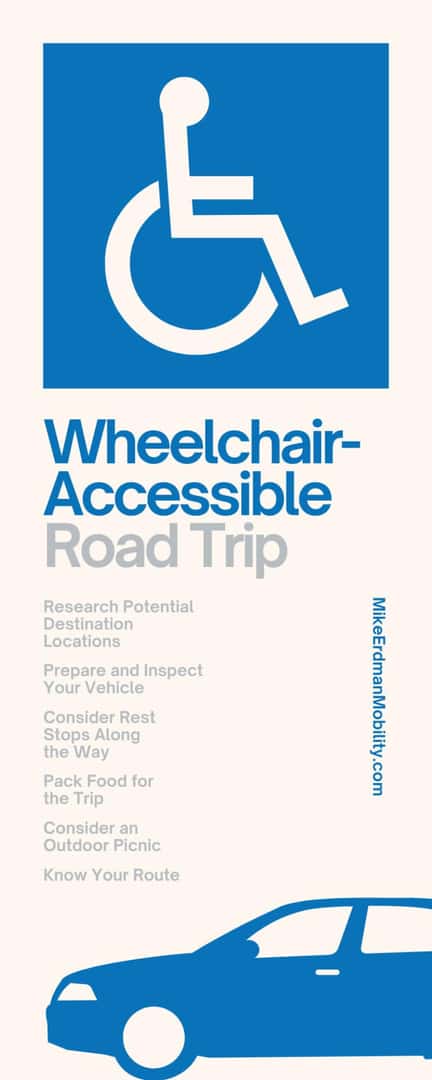 Wheelchair-Accessible Road Trip

Research Potential Destination Locations

Prepare and Inspect Your Vehicle

Consider Rest Stops Along the Way

Pack Food for the Trip

Consider an Outdoor Picnic

Know Your Route

MikeErdmanMobility.com